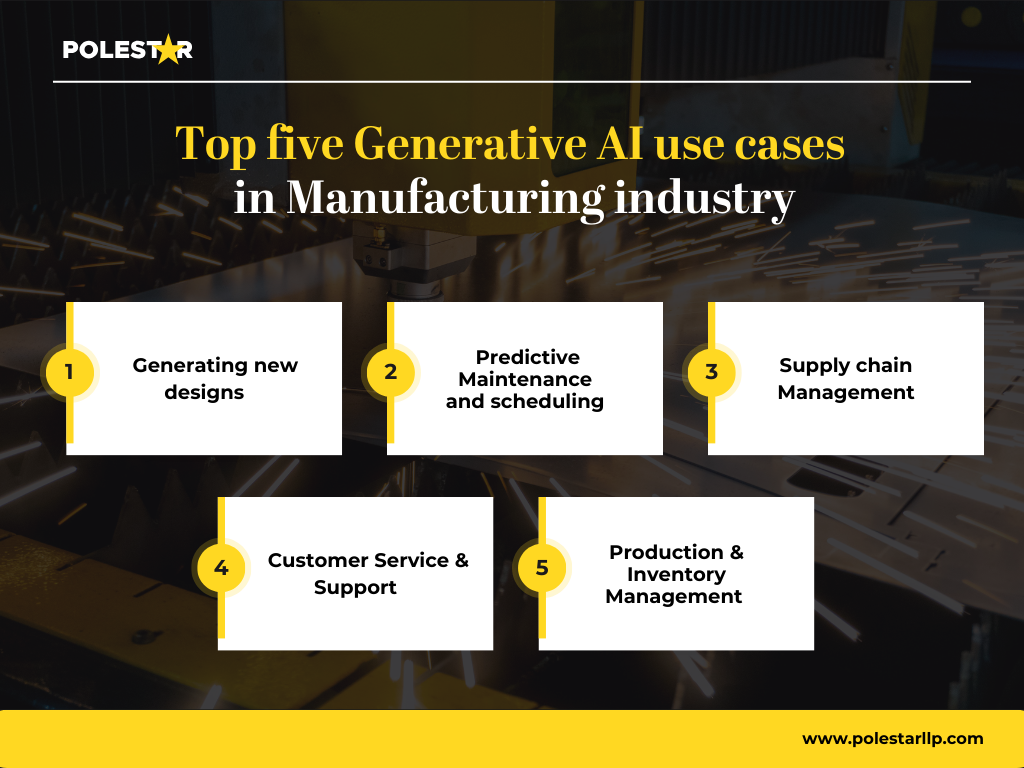 POLESTAR

Top five Generative AI use cases in Manufacturing industry

1 Generating new designs

2 Predictive Maintenance and scheduling

3 Supply chain Management

4 Customer Service & Support

5 Production & Inventory Management

www.polestarllp.com