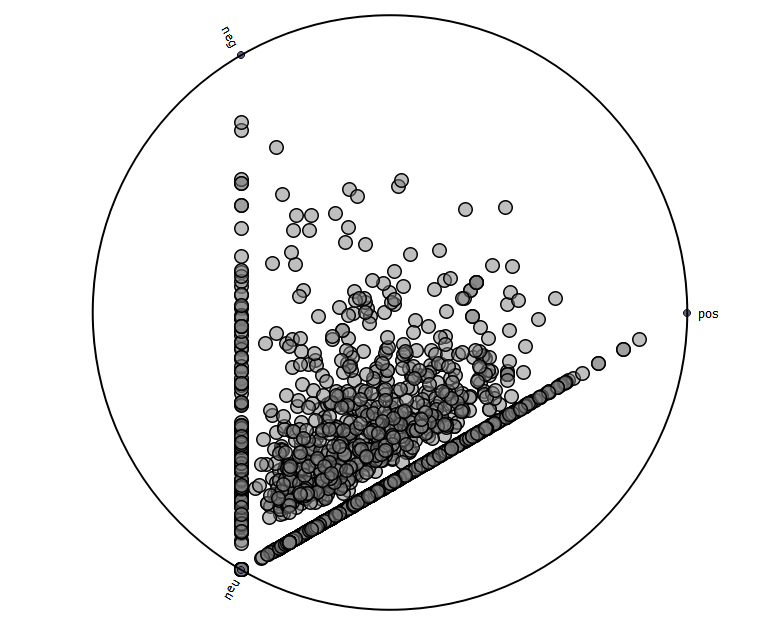 neg
pos
neu