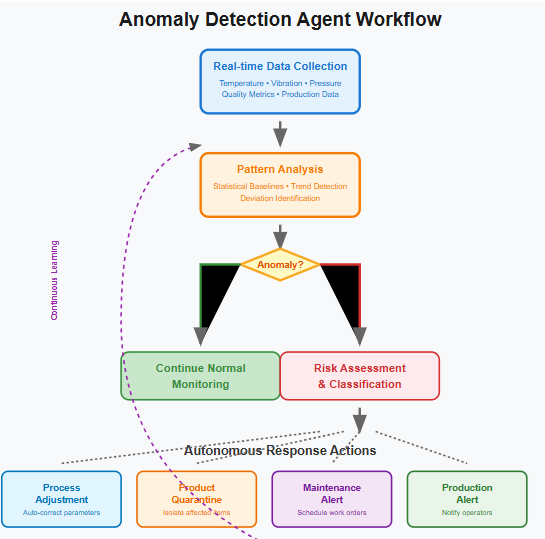 Anomaly Detection Agent Workflow

Real-time Data Collection

Temperature • Vibration • Pressure
Quality Metrics • Production Data

Pattern Analysis

Statistical Baselines • Trend Detection
Deviation Identification

Continuous Learning

Anomaly?

Continue Normal Monitoring

Risk Assessment & Classification

Autonomous Response Actions

Process Adjustment
Auto-correct parameters

Product Quarantine
Isolate affected items

Maintenance Alert
Schedule work orders

Production Alert
Notify operators