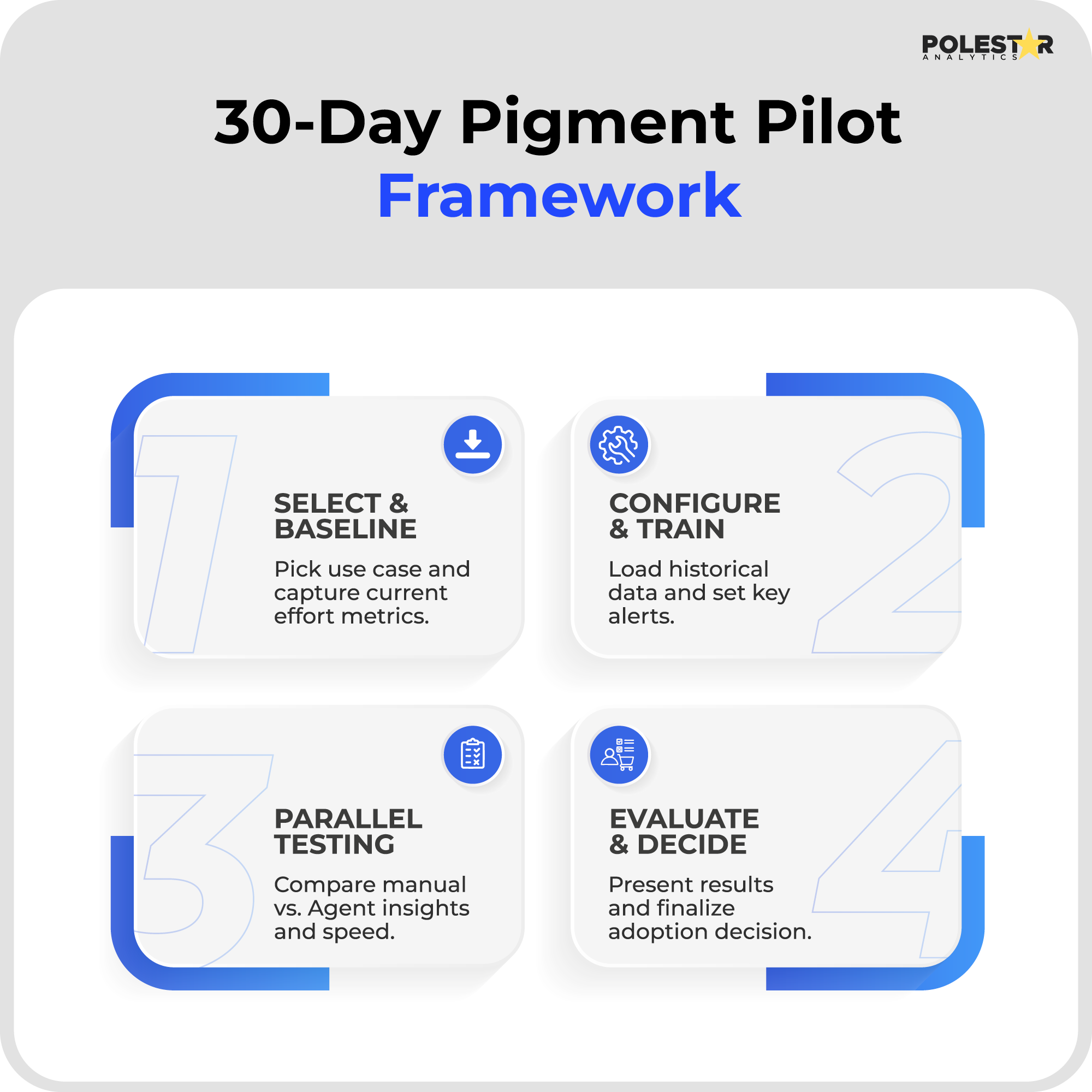 POLESTAR
ANALYTICS

30-Day Pigment Pilot Framework

1

SELECT & BASELINE

Pick use case and capture current effort metrics.

2

CONFIGURE & TRAIN

Load historical data and set key alerts.

3

PARALLEL TESTING

Compare manual vs. Agent insights and speed.

4

EVALUATE & DECIDE

Present results and finalize adoption decision.